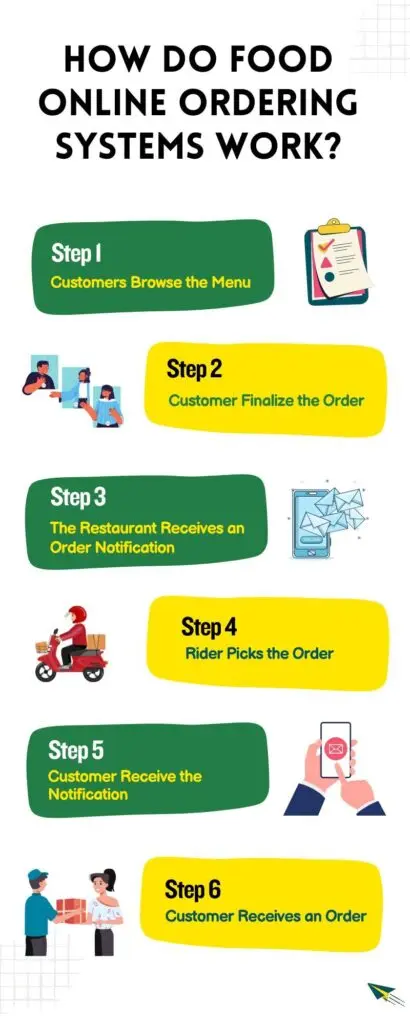 HOW DO FOOD ONLINE ORDERING SYSTEMS WORK?

Step 1
Customers Browse the Menu

Step 2
Customer Finalize the Order

Step 3
The Restaurant Receives an Order Notification

Step 4
Rider Picks the Order

Step 5
Customer Receive the Notification

Step 6
Customer Receives an Order