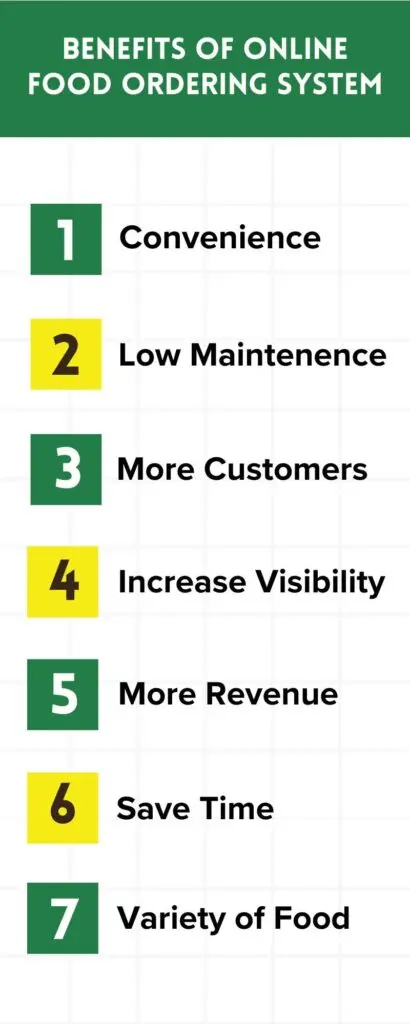 BENEFITS OF ONLINE FOOD ORDERING SYSTEM

1 Convenience

2 Low Maintenence

3 More Customers

4 Increase Visibility

5 More Revenue

6 Save Time

7 Variety of Food