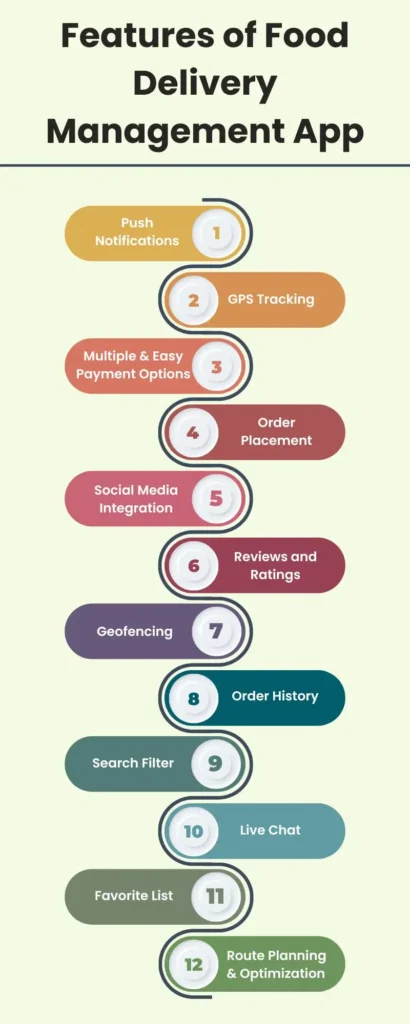 Features of Food Delivery Management App

Push Notifications 1

2 GPS Tracking

Multiple & Easy Payment Options 3

4 Order Placement

Social Media Integration 5

6 Reviews and Ratings

Geofencing 7

8 Order History

Search Filter 9

10 Live Chat

Favorite List 11

12 Route Planning & Optimization