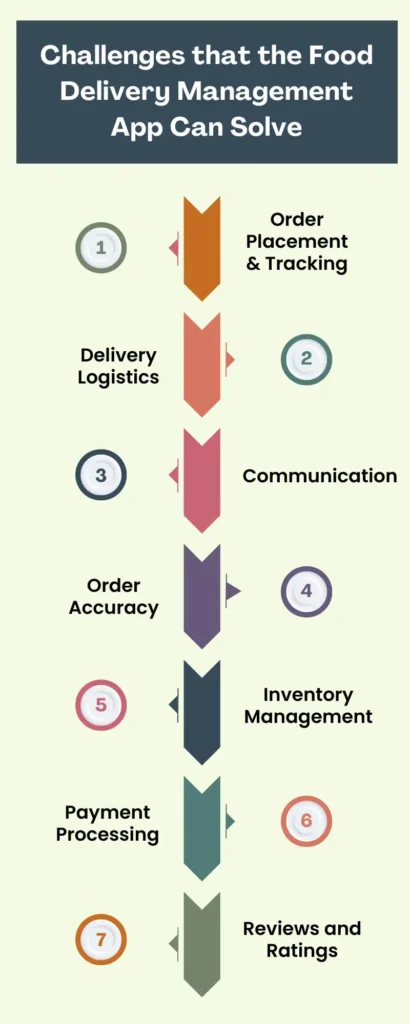 Challenges that the Food Delivery Management App Can Solve

1

Order Placement & Tracking

Delivery Logistics

2

3

Communication

Order Accuracy

4

5

Inventory Management

Payment Processing

6

7

Reviews and Ratings