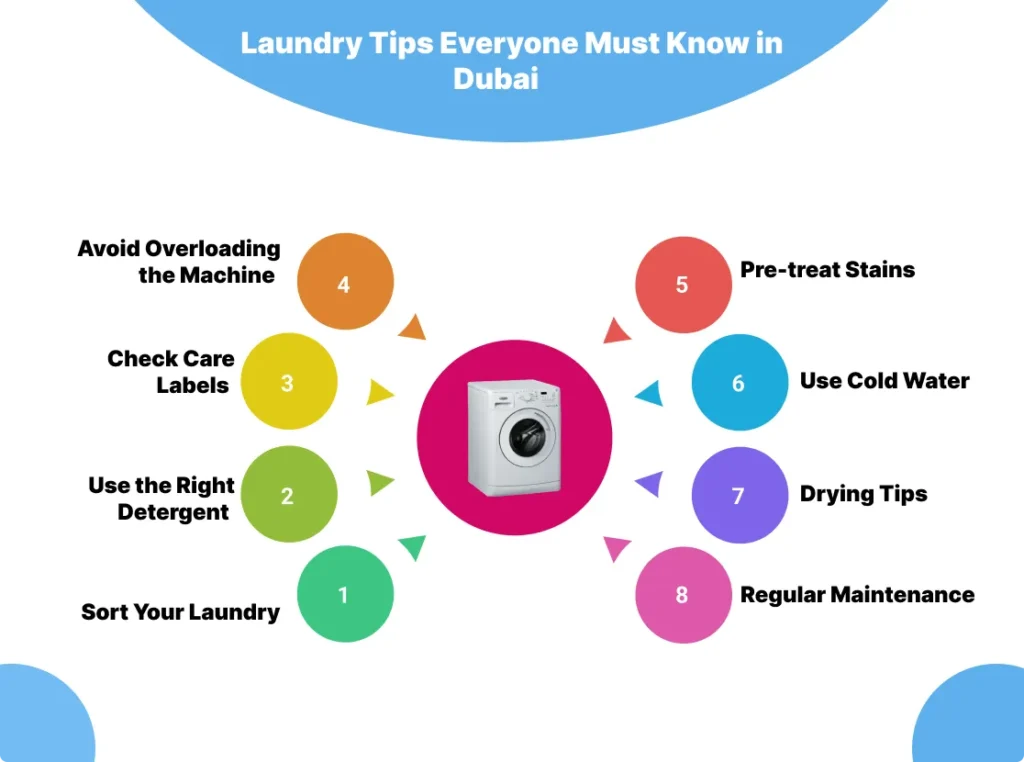 Laundry Tips Everyone Must Know in Dubai

Avoid Overloading the Machine
4

Check Care Labels
3

Use the Right Detergent
2

Sort Your Laundry
1

5
Pre-treat Stains

6
Use Cold Water

7
Drying Tips

8
Regular Maintenance