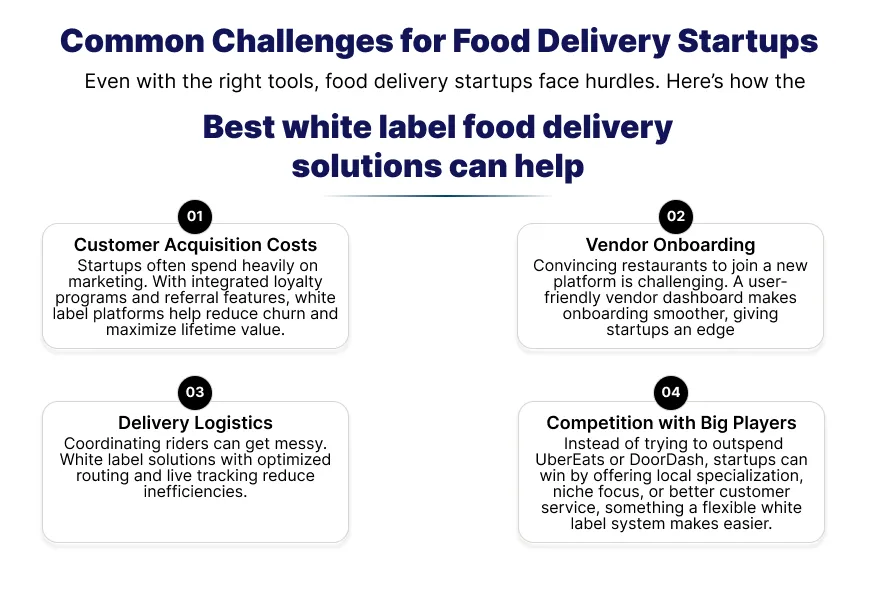 Common Challenges for Food Delivery Startups

Even with the right tools, food delivery startups face hurdles. Here's how the

Best white label food delivery solutions can help

01

Customer Acquisition Costs

Startups often spend heavily on marketing. With integrated loyalty programs and referral features, white label platforms help reduce churn and maximize lifetime value.

02

Vendor Onboarding

Convincing restaurants to join a new platform is challenging. A user-friendly vendor dashboard makes onboarding smoother, giving startups an edge

03

Delivery Logistics

Coordinating riders can get messy. White label solutions with optimized routing and live tracking reduce inefficiencies.

04

Competition with Big Players

Instead of trying to outspend UberEats or DoorDash, startups can win by offering local specialization, niche focus, or better customer service, something a flexible white label system makes easier.